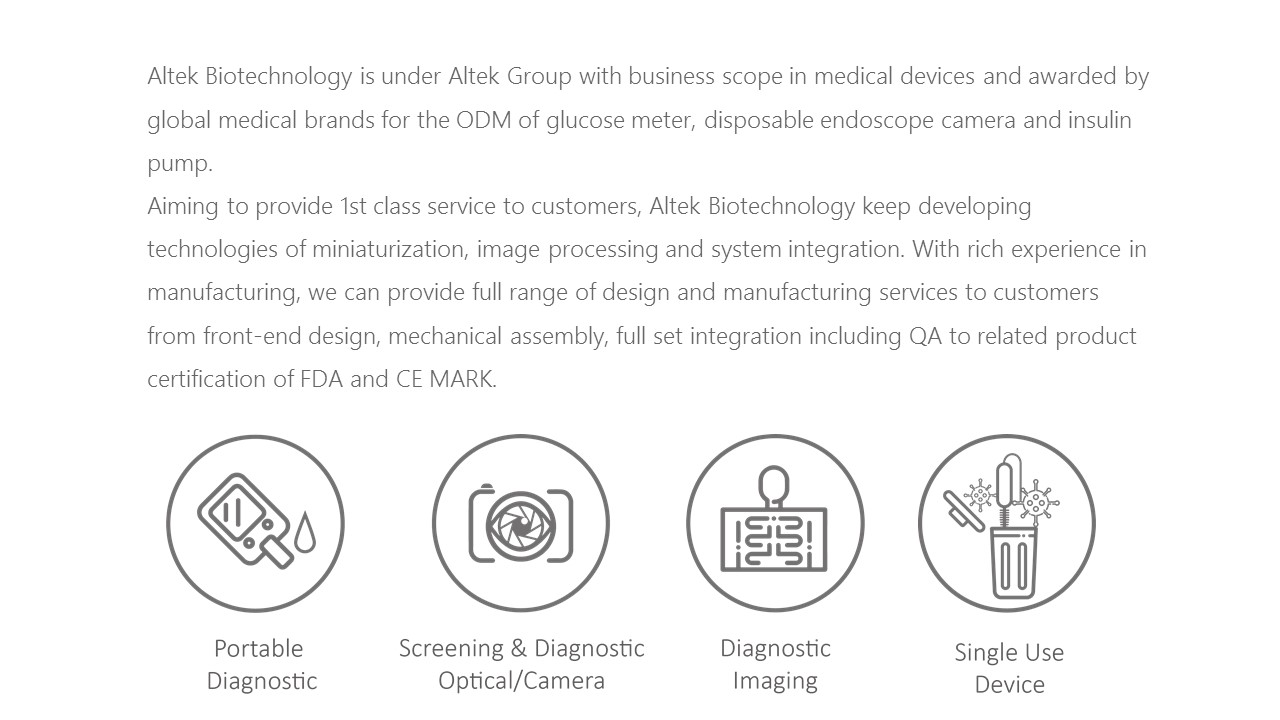 Altek Biotechnology is under Altek Group with business scope in medical devices and awarded by global medical brands for the ODM of glucose meter, disposable endoscope camera and insulin pump.
Aiming to provide 1st class service to customers, Altek Biotechnology keep developing technologies of miniaturization, image processing and system integration. With rich experience in manufacturing, we can provide full range of design and manufacturing services to customers from front-end design, mechanical assembly, full set integration including QA to related product certification of FDA and CE MARK.

Portable Diagnostic

Screening & Diagnostic Optical/Camera

Diagnostic Imaging

Single Use Device